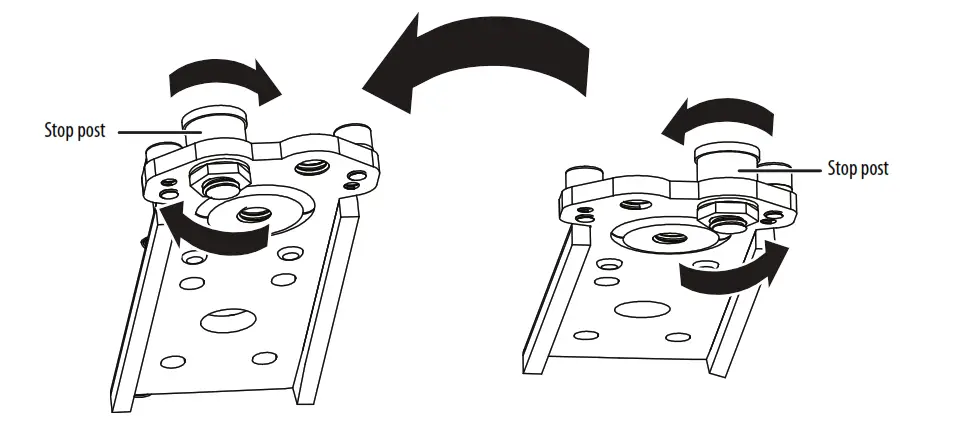 Stop post

Stop post