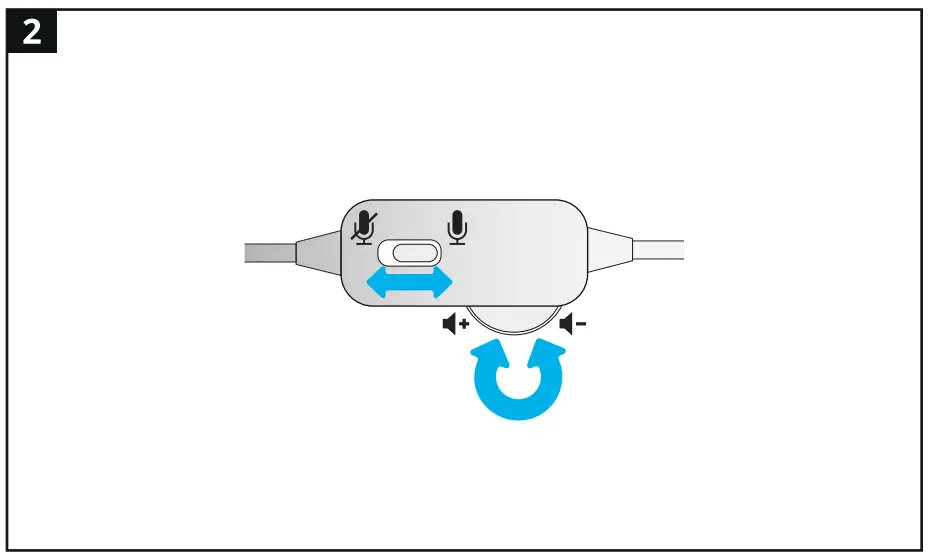 2

+

−