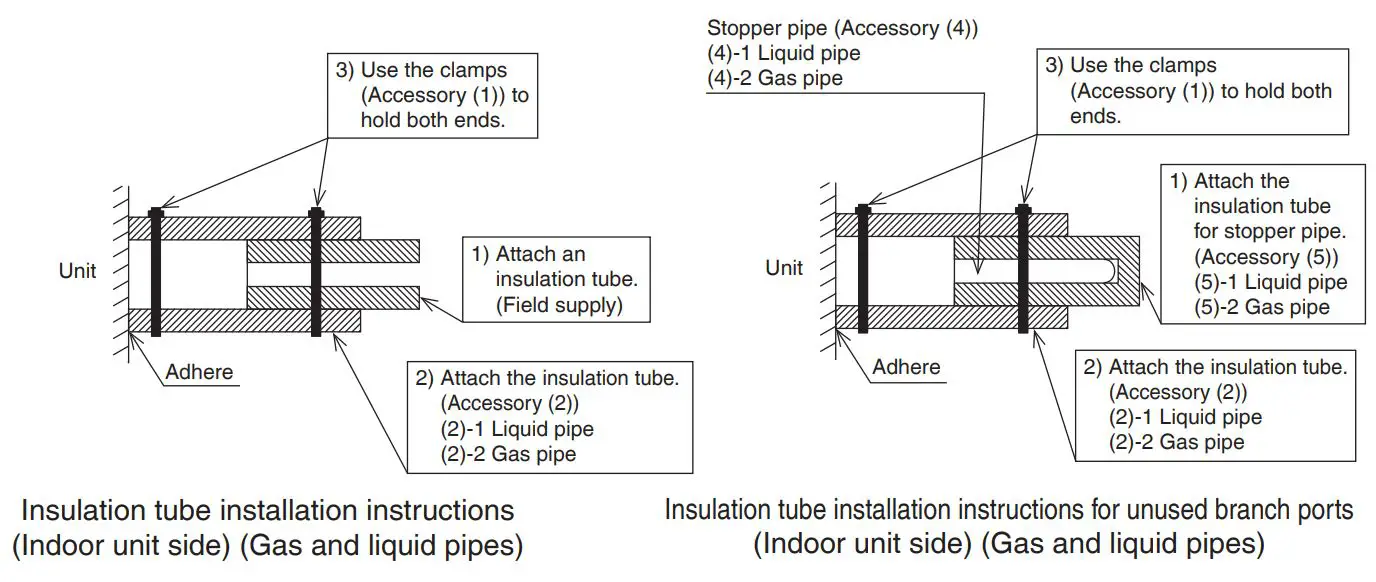 3) Use the clamps (Accessory (1)) to hold both ends.

Unit

1) Attach an insulation tube. (Field supply)

Adhere

2) Attach the insulation tube. (Accessory (2)) (2)-1 Liquid pipe (2)-2 Gas pipe

Insulation tube installation instructions (Indoor unit side) (Gas and liquid pipes)

Stopper pipe (Accessory (4)) (4)-1 Liquid pipe (4)-2 Gas pipe

3) Use the clamps (Accessory (1)) to hold both ends.

Unit

1) Attach the insulation tube for stopper pipe. (Accessory (5)) (5)-1 Liquid pipe (5)-2 Gas pipe

Adhere

2) Attach the insulation tube. (Accessory (2)) (2)-1 Liquid pipe (2)-2 Gas pipe

Insulation tube installation instructions for unused branch ports (Indoor unit side) (Gas and liquid pipes)