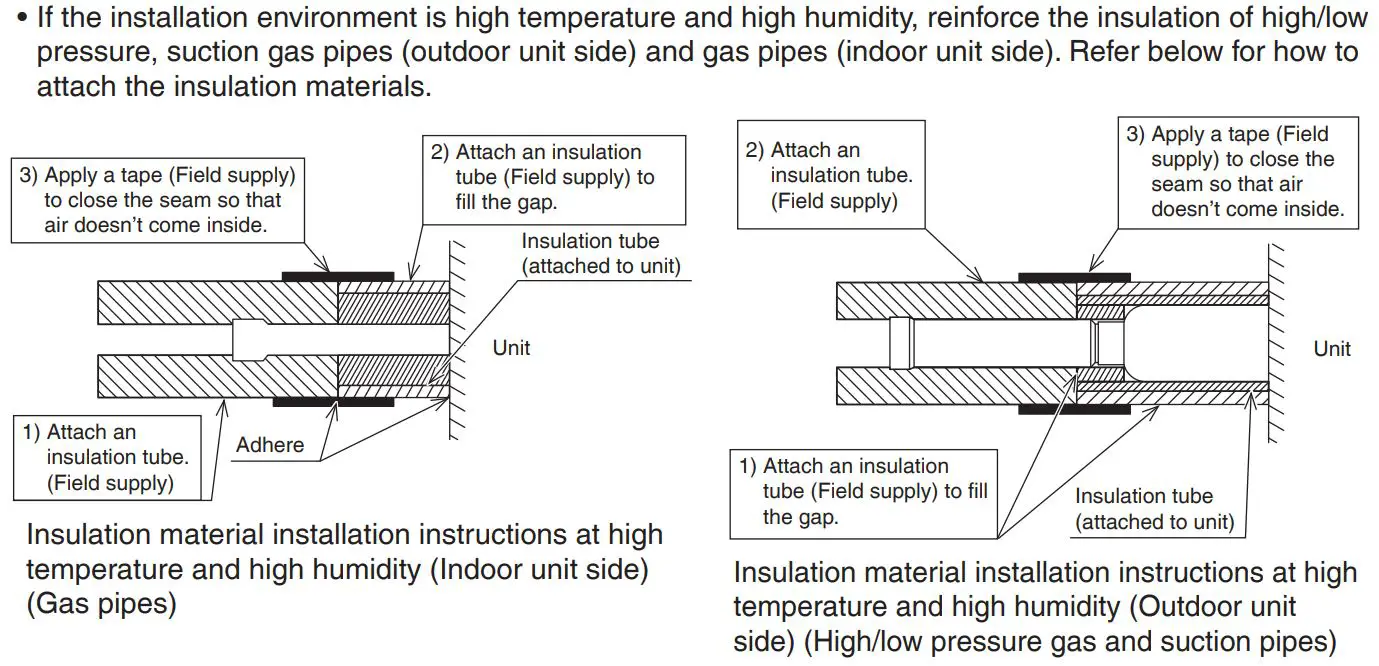 • If the installation environment is high temperature and high humidity, reinforce the insulation of high/low pressure, suction gas pipes (outdoor unit side) and gas pipes (indoor unit side). Refer below for how to attach the insulation materials.

3) Apply a tape (Field supply) to close the seam so that air doesn't come inside.

2) Attach an insulation tube (Field supply) to fill the gap.

Insulation tube (attached to unit)

Unit

1) Attach an insulation tube. (Field supply)

Adhere

Insulation material installation instructions at high temperature and high humidity (Indoor unit side) (Gas pipes)

2) Attach an insulation tube. (Field supply)

3) Apply a tape (Field supply) to close the seam so that air doesn't come inside.

Unit

1) Attach an insulation tube (Field supply) to fill the gap.

Insulation tube (attached to unit)

Insulation material installation instructions at high temperature and high humidity (Outdoor unit side) (High/low pressure gas and suction pipes)