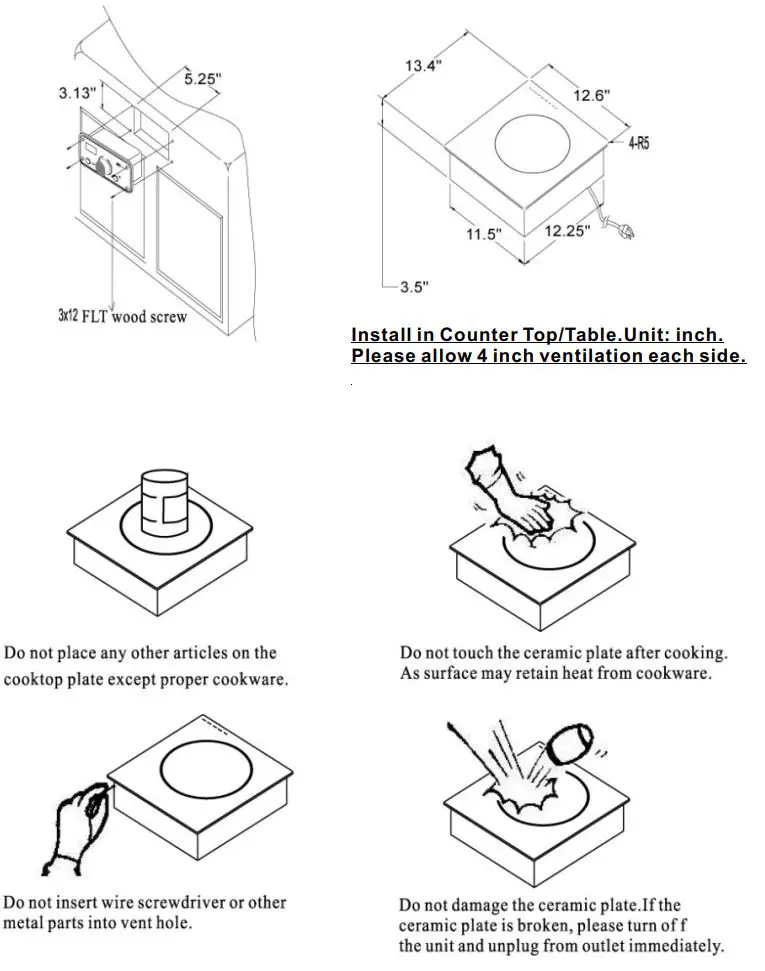 3.13"

5.25"

3x12 FLT wood screw

13.4"

12.6"

4-R5

11.5"

12.25"

3.5"

Install in Counter Top/Table.Unit: inch.
Please allow 4 inch ventilation each side.

Do not place any other articles on the cooktop plate except proper cookware.

Do not touch the ceramic plate after cooking. As surface may retain heat from cookware.

Do not insert wire screwdriver or other metal parts into vent hole.

Do not damage the ceramic plate.If the ceramic plate is broken, please turn of f the unit and unplug from outlet immediately.