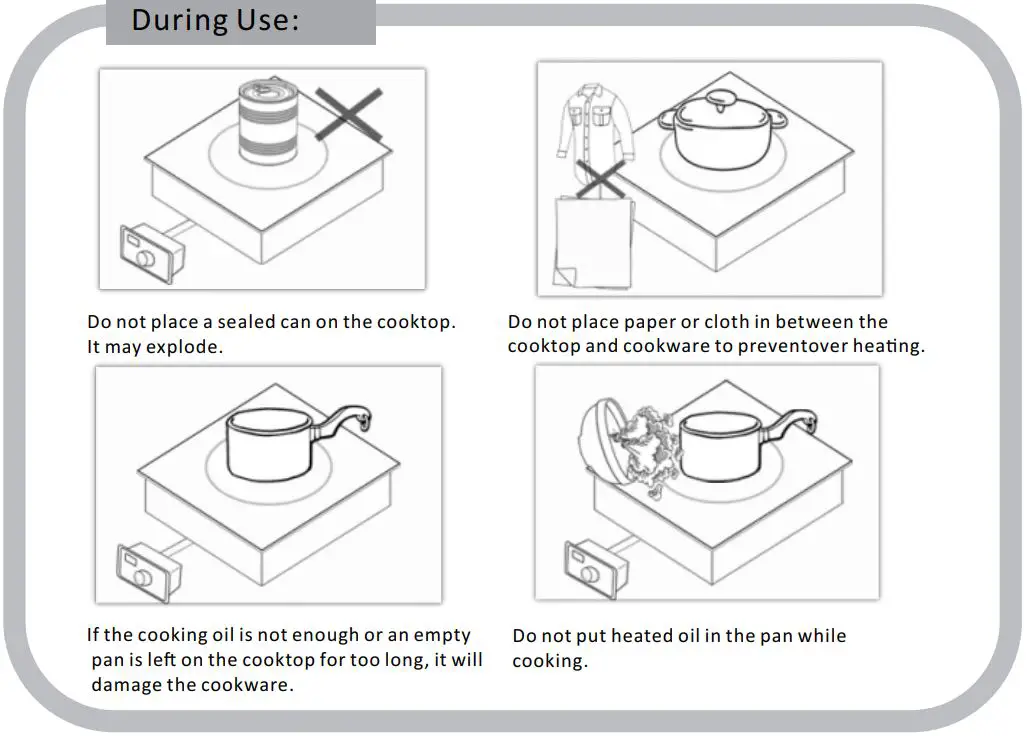 During Use:

Do not place a sealed can on the cooktop. It may explode.

Do not place paper or cloth in between the cooktop and cookware to preventover heating.

If the cooking oil is not enough or an empty pan is left on the cooktop for too long, it will damage the cookware.

Do not put heated oil in the pan while cooking.