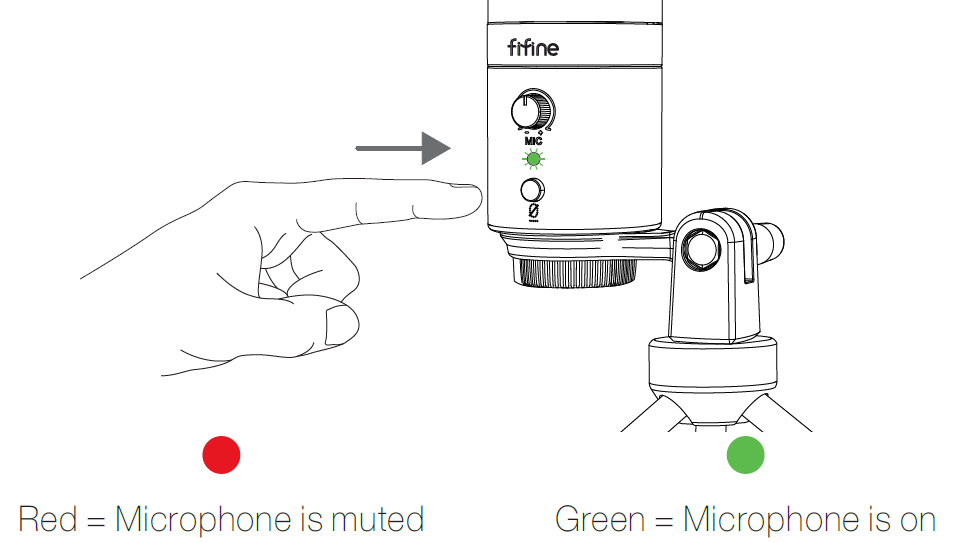 fifine

MIC

Red = Microphone is muted

Green = Microphone is on