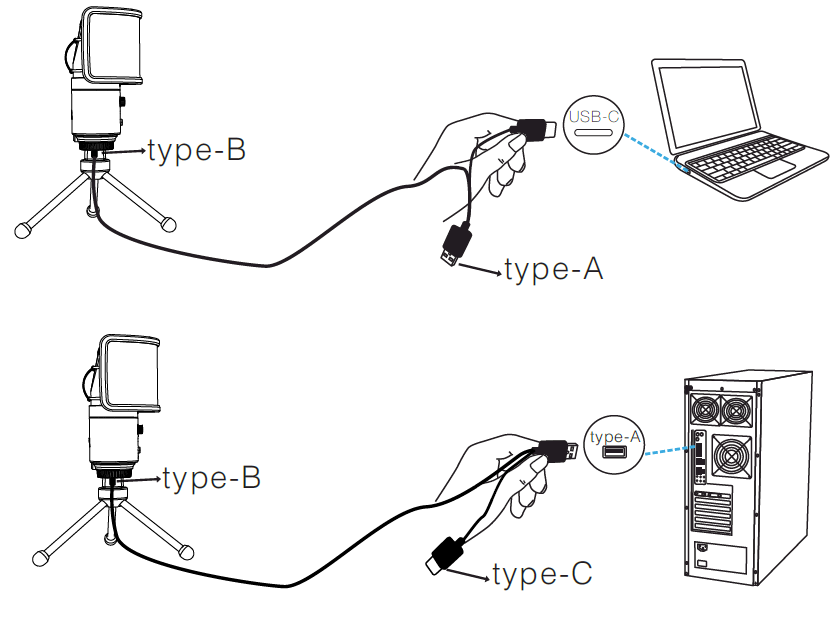 type-B

USB-C

type-A

type-B

type-A

type-C