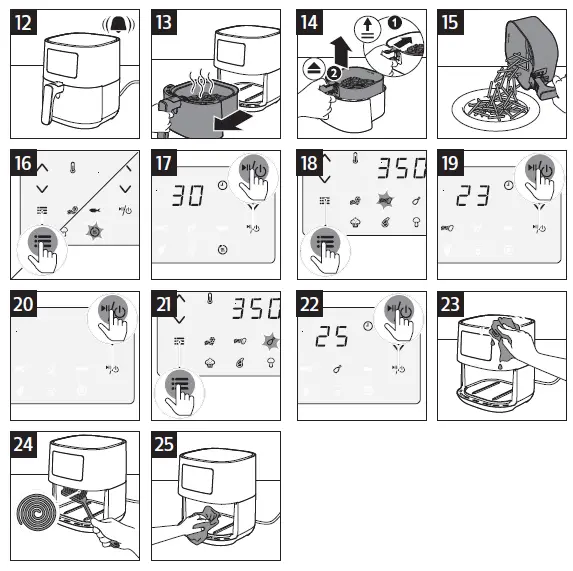 12

13

14
1
2

15

16

17
30

18
350

19
23

20

21
350

22
25

23

24

25