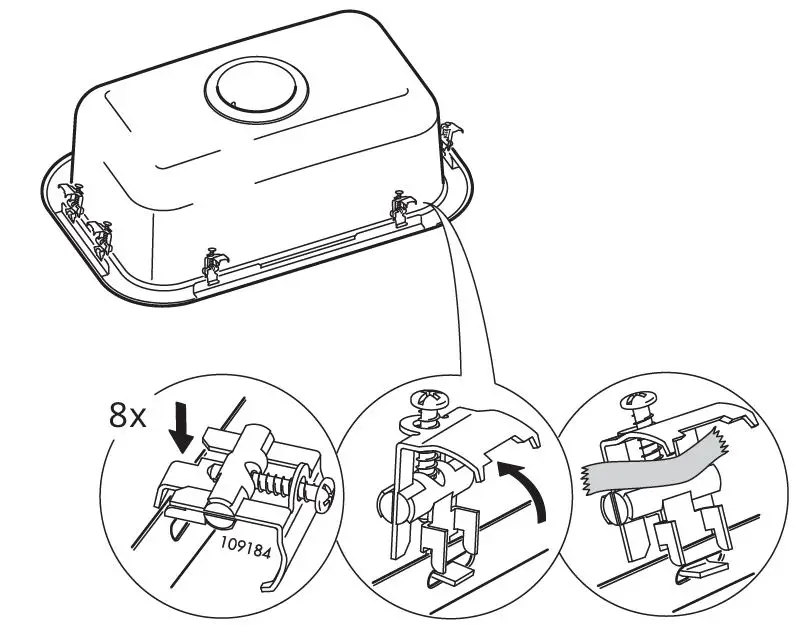 8x

109184