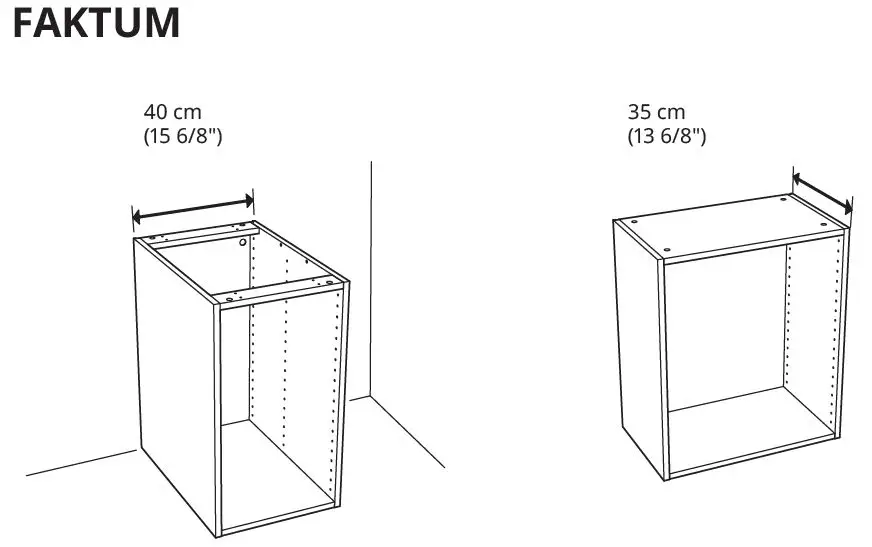 FAKTUM

40 cm
(15 6/8")

35 cm
(13 6/8")