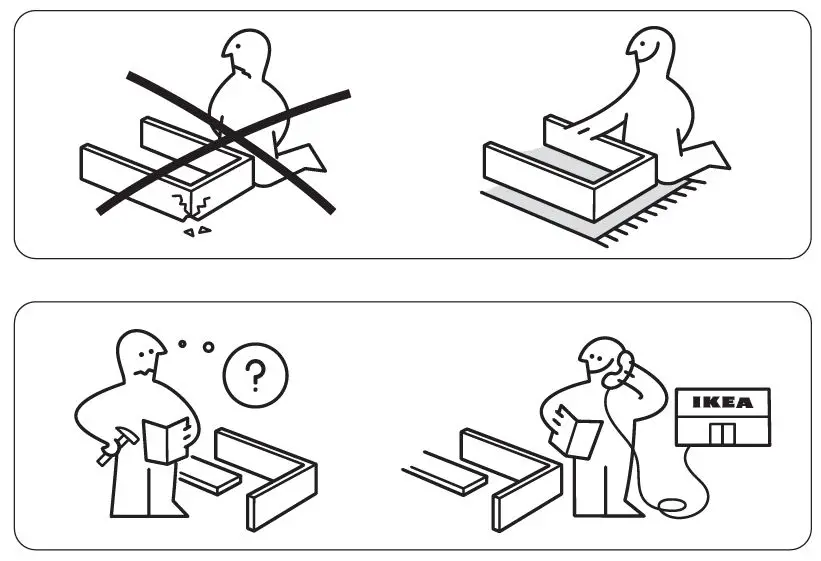 ?

IKEA