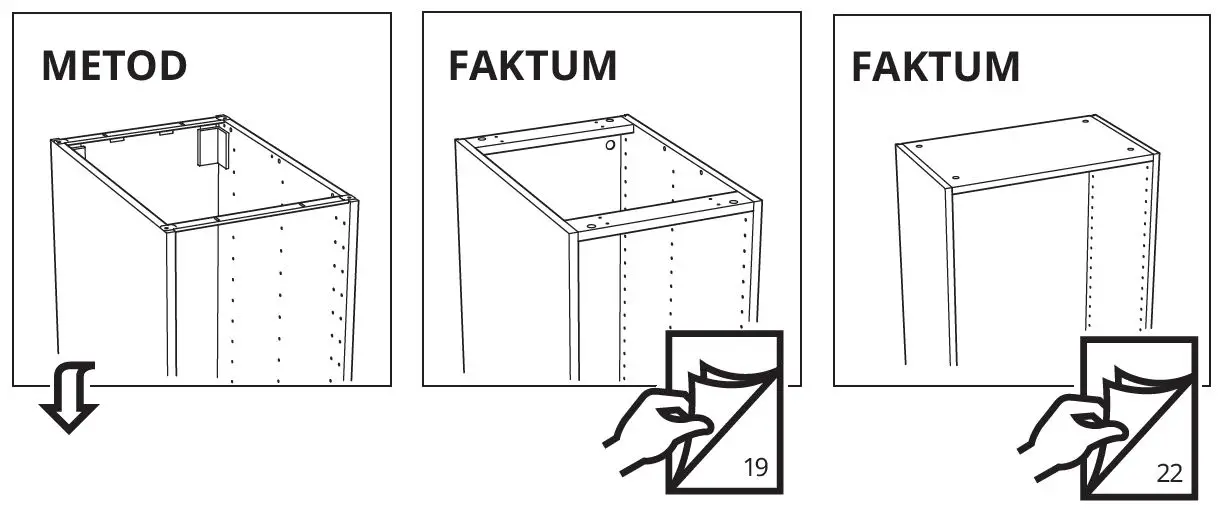 METOD

FAKTUM

19

FAKTUM

22