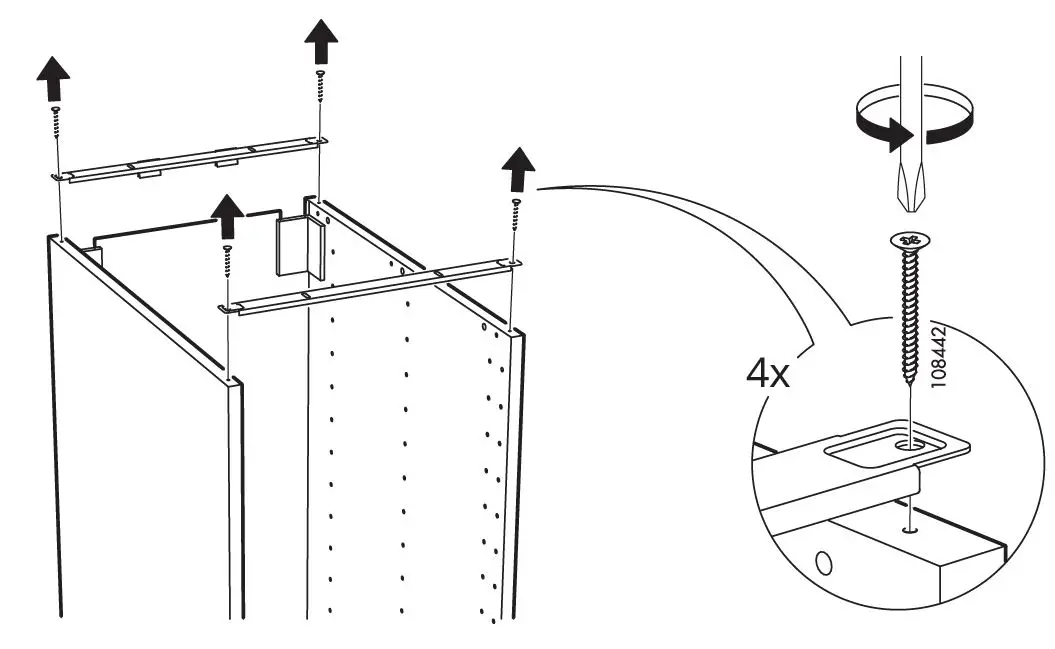 4x
108442