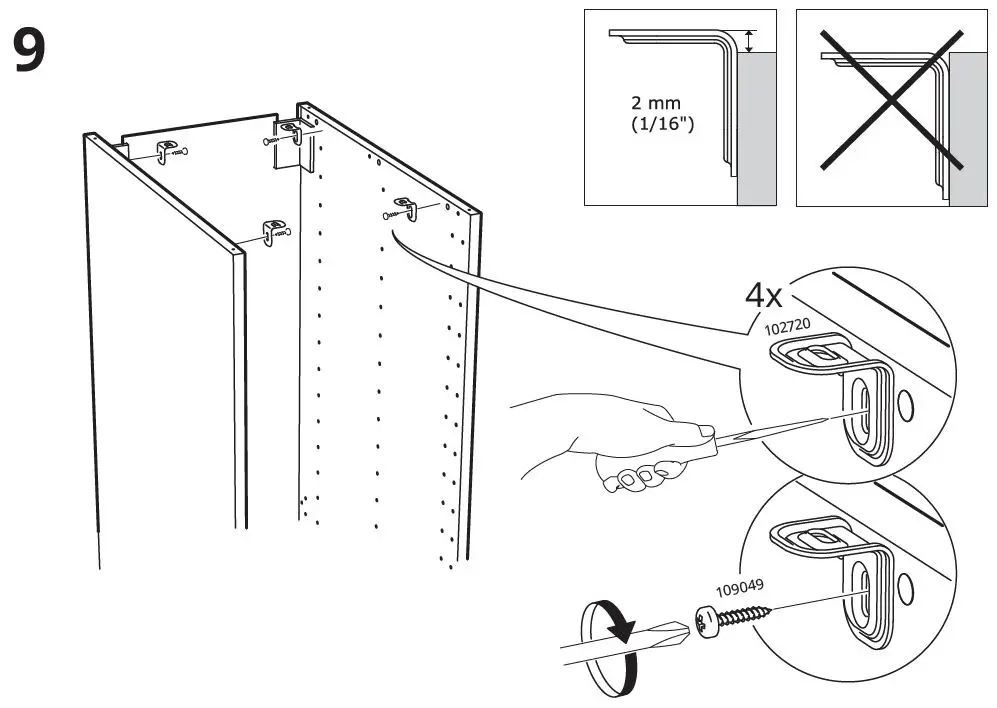 9

2 mm
(1/16")

4x
102720

109049