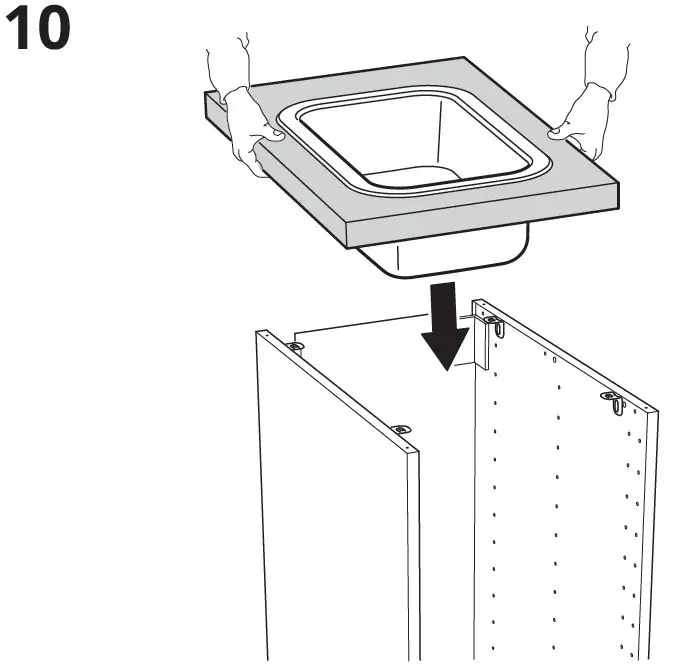 10