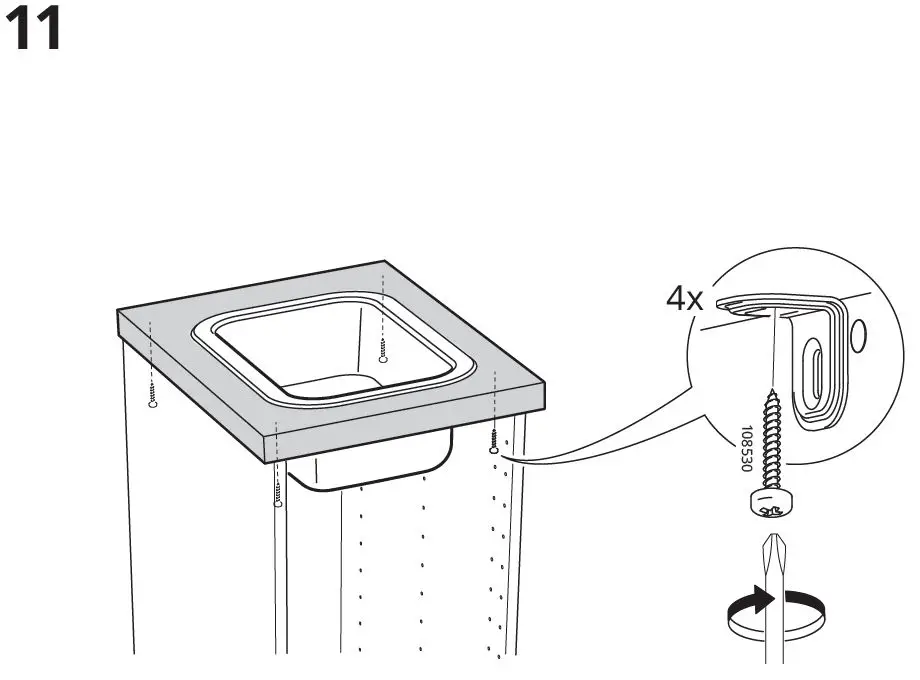 11

4x

108530