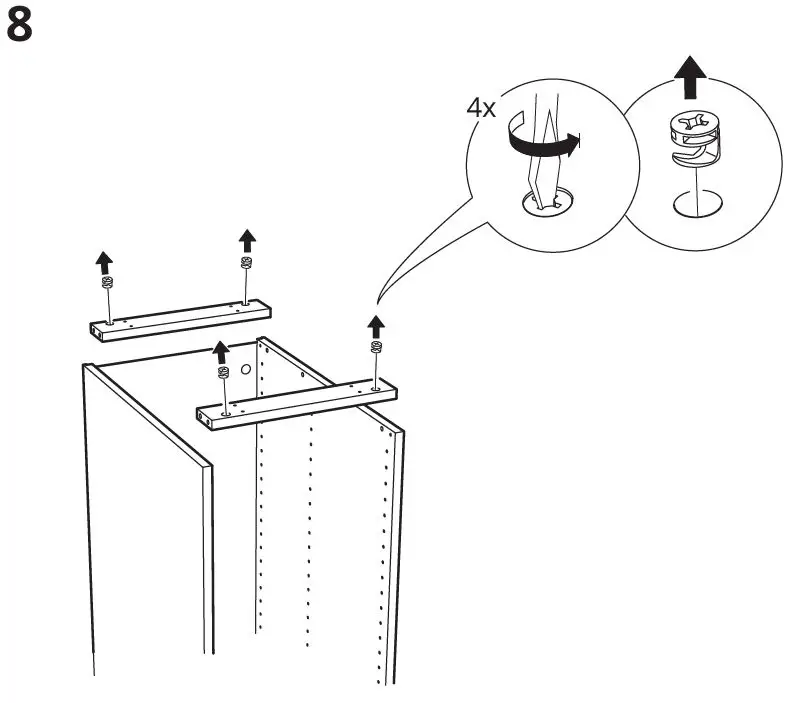 8

4x