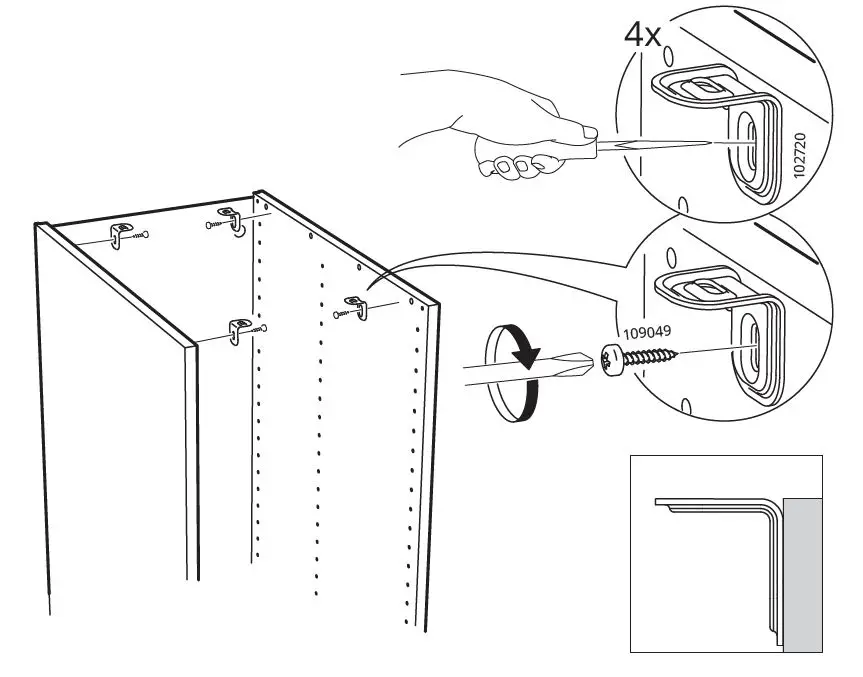 4x
102720
109049