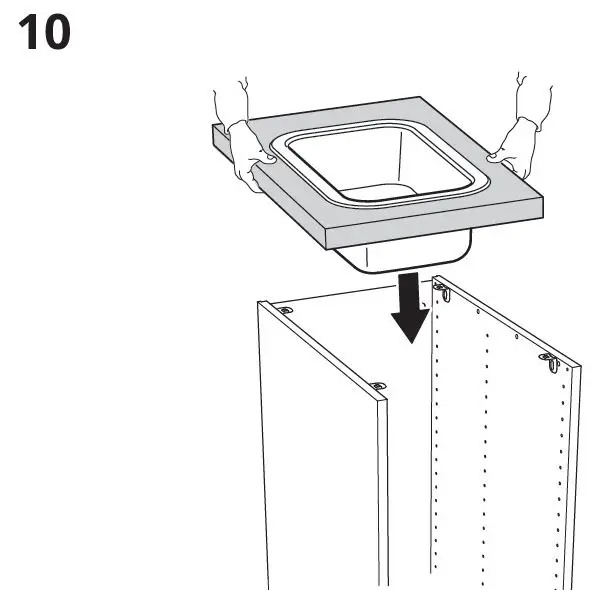 10