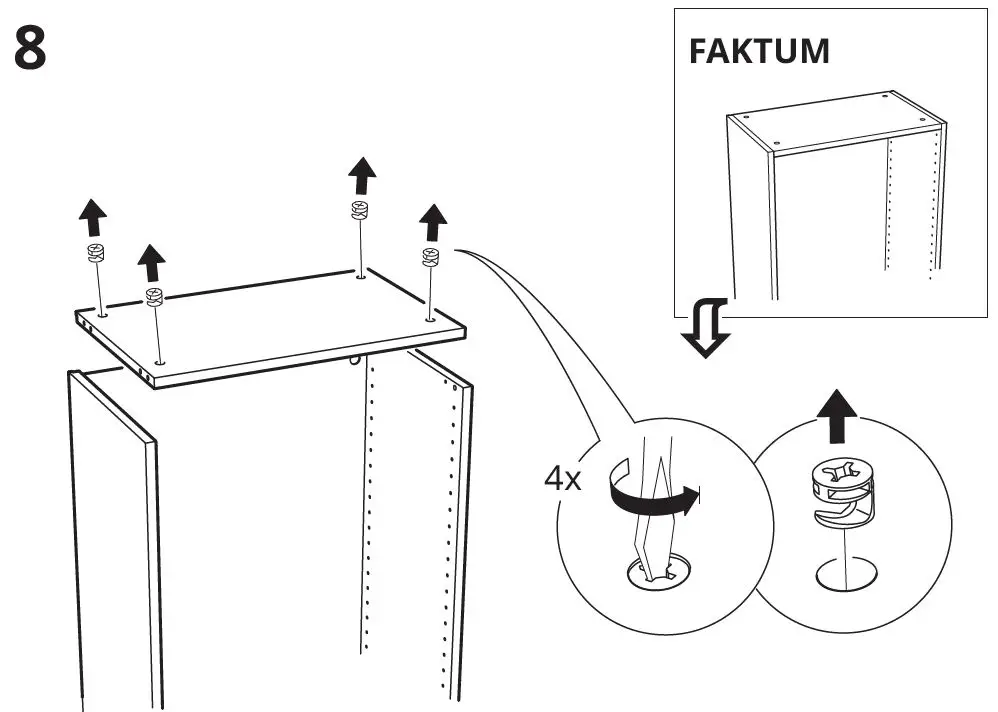 8

FAKTUM

4x