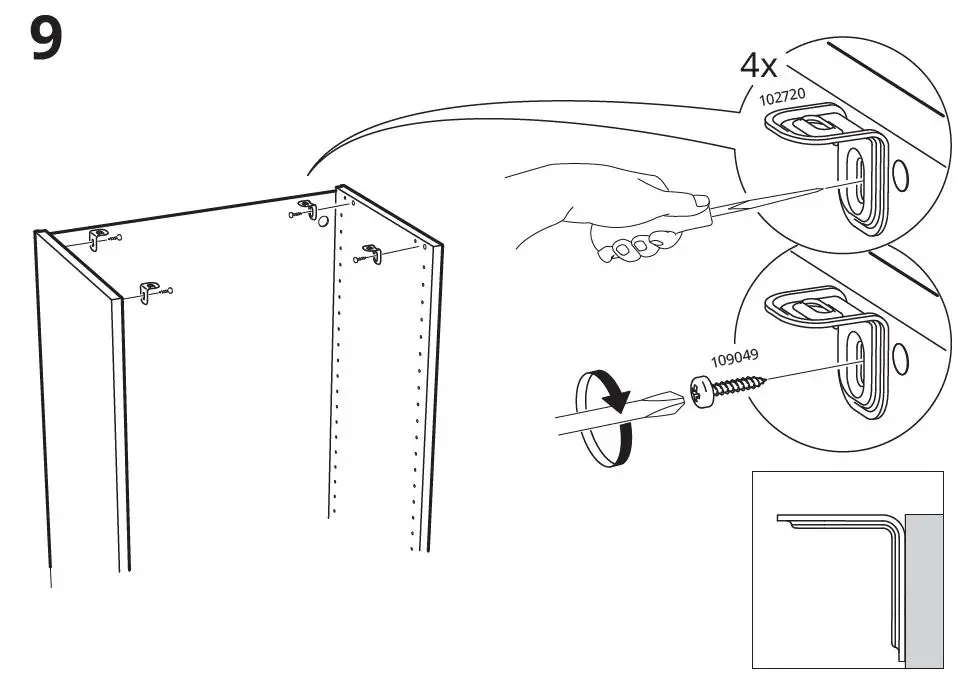 9

4x

102720

109049