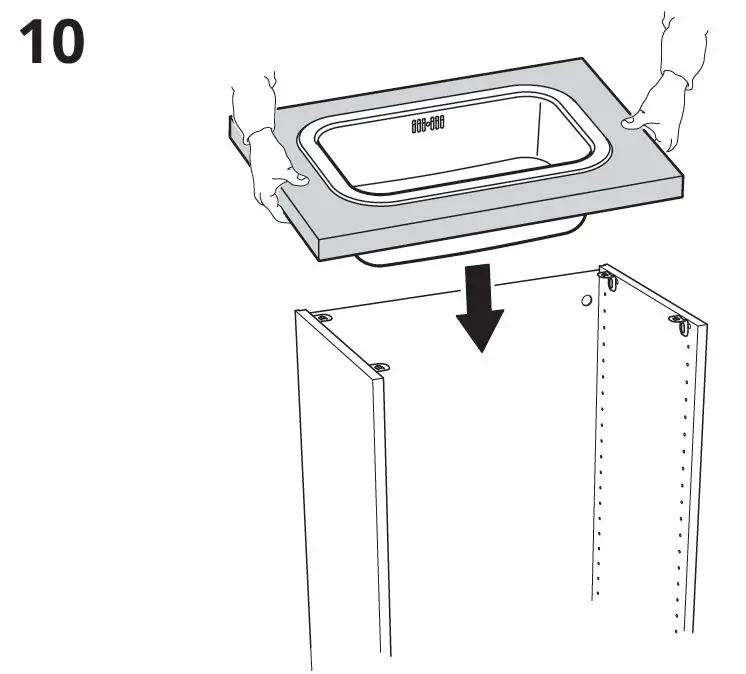 10