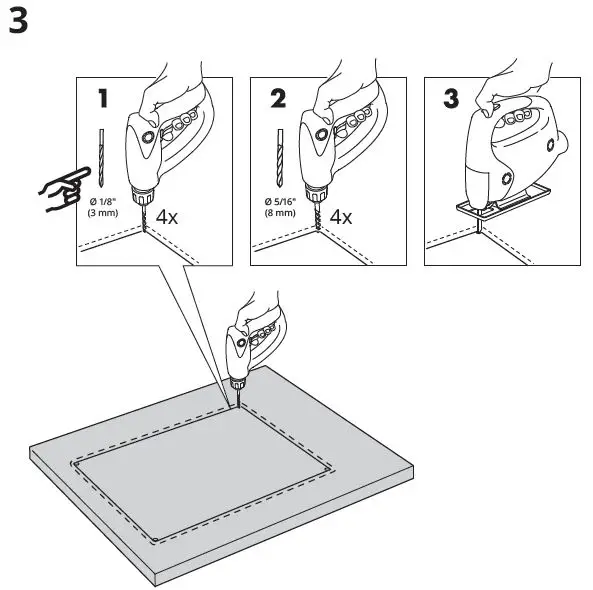 3

1

Ø 1/8"
(3 mm)

4x

2

Ø 5/16"
(8 mm)

4x

3