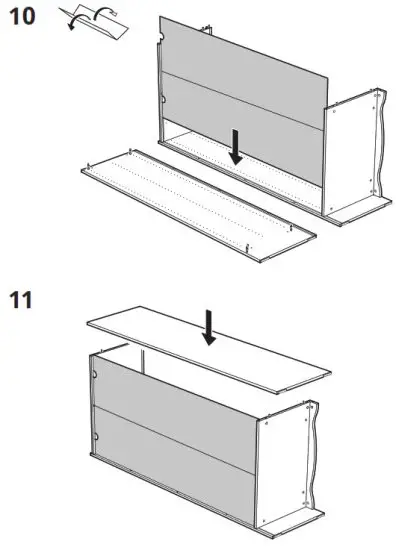 10

11