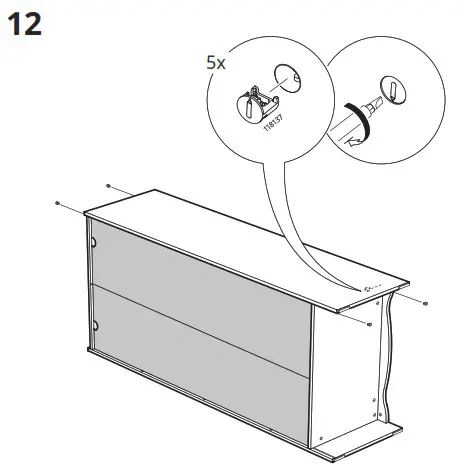 12

5x

118137