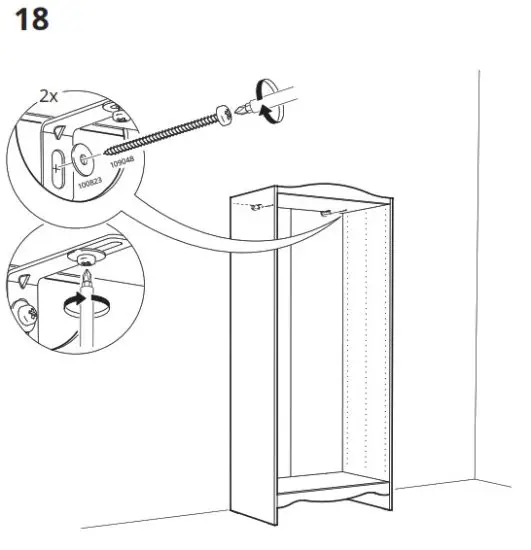 18

2x

109048

100823