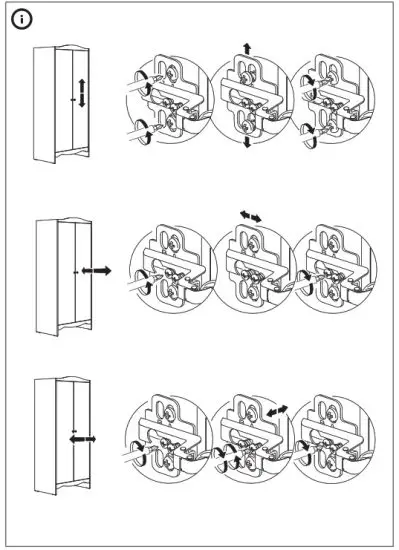 i