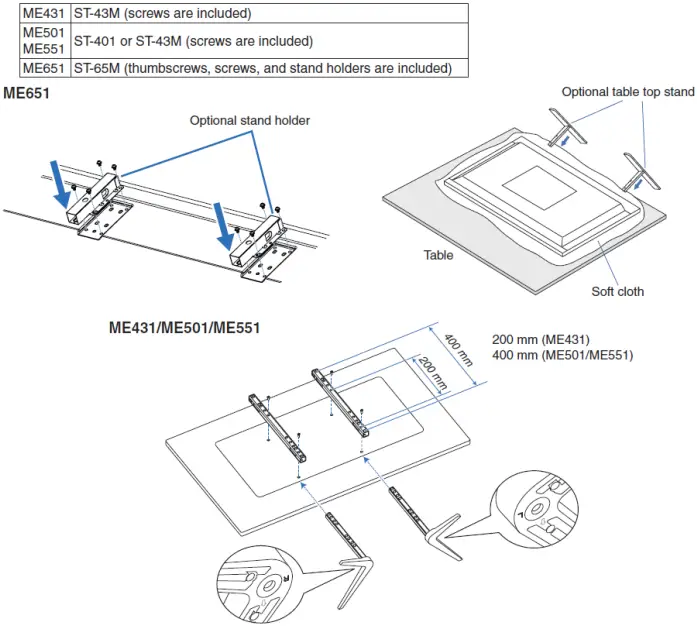 | ME431 | ST-43M (screws are included) |
|---|---|
| ME501 ME551 | ST-401 or ST-43M (screws are included) |
| ME651 | ST-65M (thumbscrews, screws, and stand holders are included) |

ME651

Optional stand holder

Optional table top stand

Table

Soft cloth

ME431/ME501/ME551

400 mm

200 mm

200 mm (ME431)
400 mm (ME501/ME551)

L

R