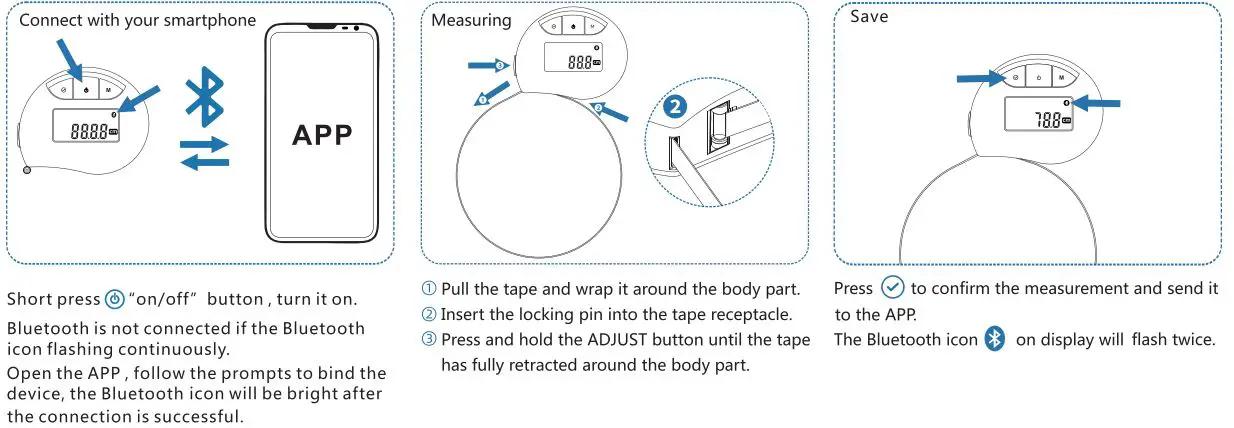 Connect with your smartphone

M

8888 cm

APP

Short press "on/off" button , turn it on.

Bluetooth is not connected if the Bluetooth icon flashing continuously.

Open the APP , follow the prompts to bind the device, the Bluetooth icon will be bright after the connection is successful.

Measuring

M

888 cm

③

①

②

2

① Pull the tape and wrap it around the body part.
② Insert the locking pin into the tape receptacle.
③ Press and hold the ADJUST button until the tape has fully retracted around the body part.

Save

M

78.8 cm

Press to confirm the measurement and send it to the APP.

The Bluetooth icon on display will flash twice.