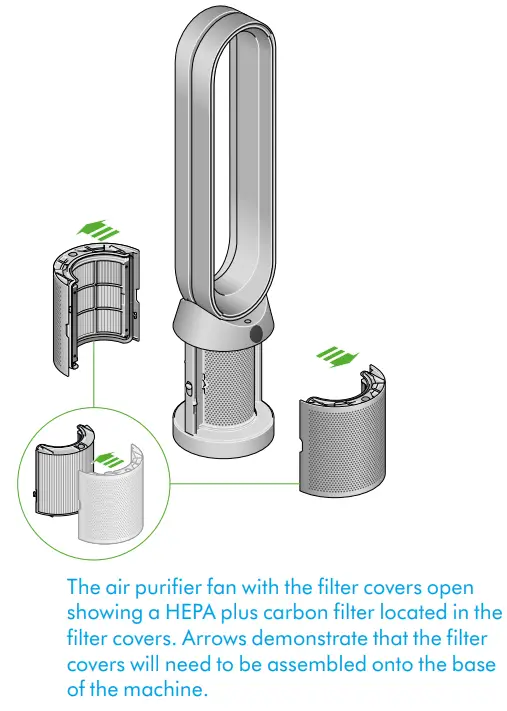 The air purifier fan with the filter covers open showing a HEPA plus carbon filter located in the filter covers. Arrows demonstrate that the filter covers will need to be assembled onto the base of the machine.