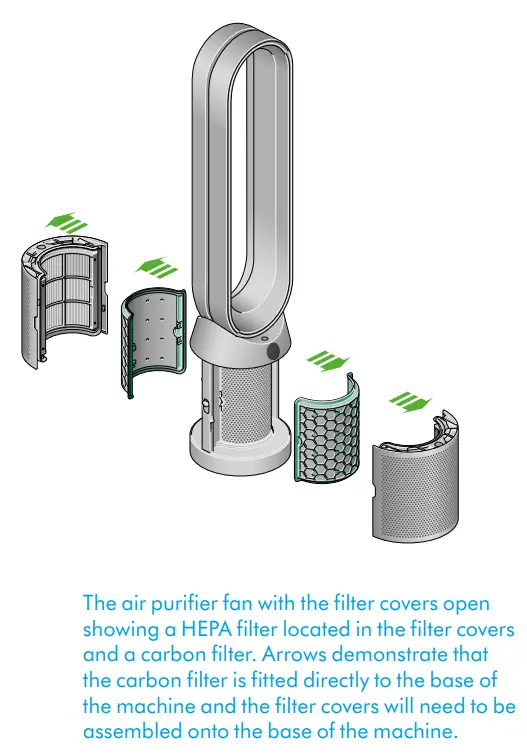 The air purifier fan with the filter covers open showing a HEPA filter located in the filter covers and a carbon filter. Arrows demonstrate that the carbon filter is fitted directly to the base of the machine and the filter covers will need to be assembled onto the base of the machine.