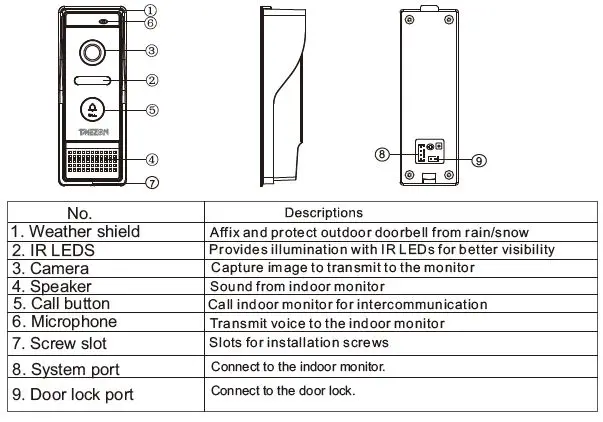 ①
⑥
③
②
⑤
TMEZON
④
⑦
⑧
⑨

| No. | Descriptions |
|---|---|
| 1. Weather shield | Affix and protect outdoor doorbell from rain/snow |
| 2. IR LEDS | Provides illumination with IR LEDs for better visibility |
| 3. Camera | Capture image to transmit to the monitor |
| 4. Speaker | Sound from indoor monitor |
| 5. Call button | Call indoor monitor for intercommunication |
| 6. Microphone | Transmit voice to the indoor monitor |
| 7. Screw slot | Slots for installation screws |
| 8. System port | Connect to the indoor monitor. |
| 9. Door lock port | Connect to the door lock. |