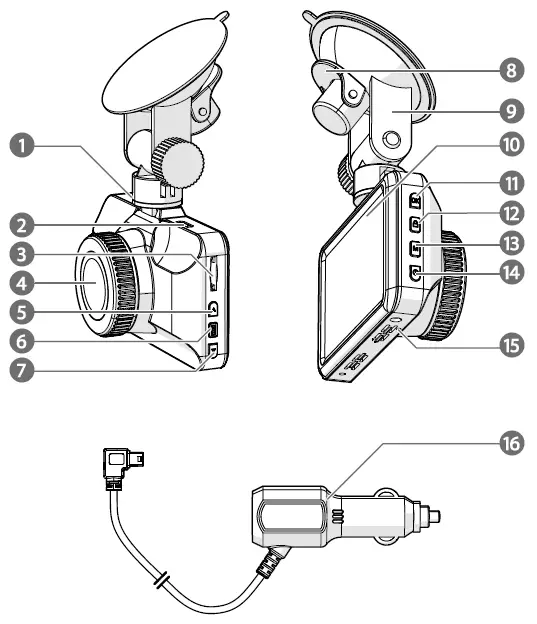 1
2
3
4
5
6
7
8
9
10
11
12
13
14
15
16