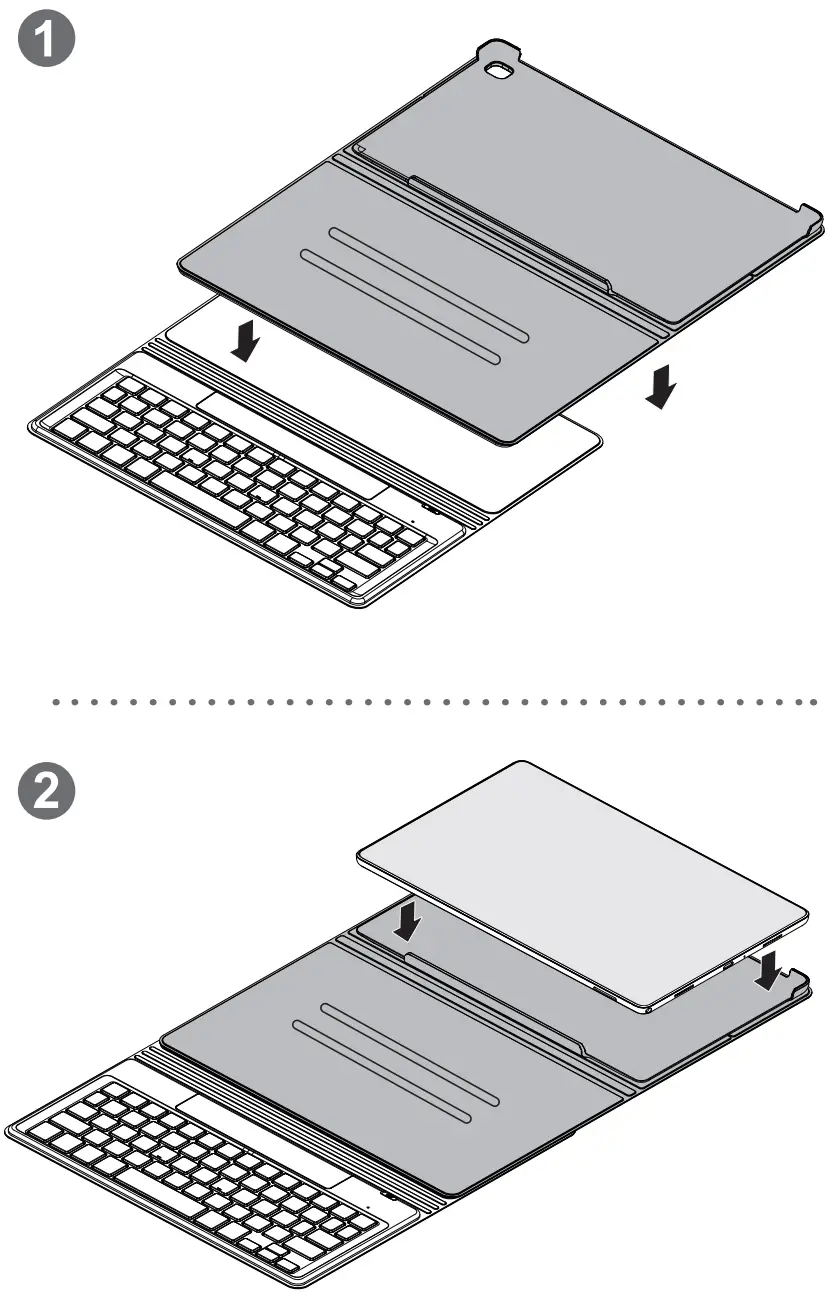 1

2