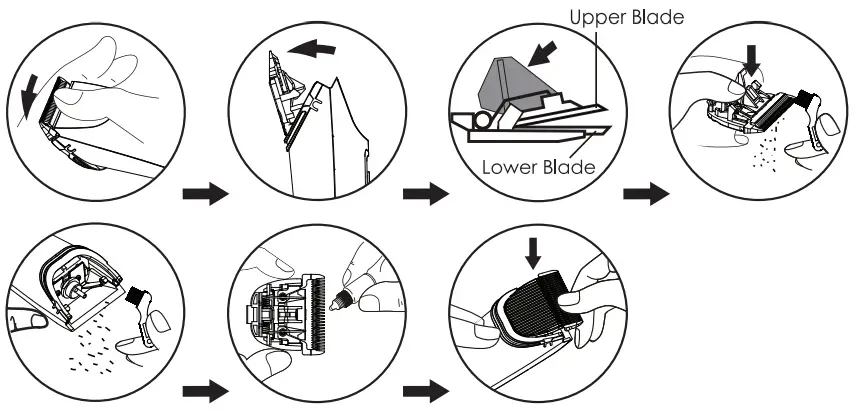 Upper Blade

Lower Blade