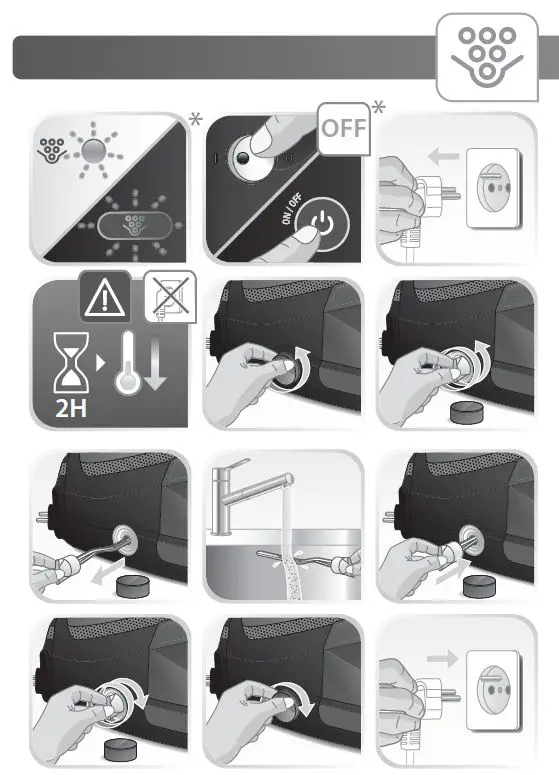 *

OFF *

ON / OFF

2H