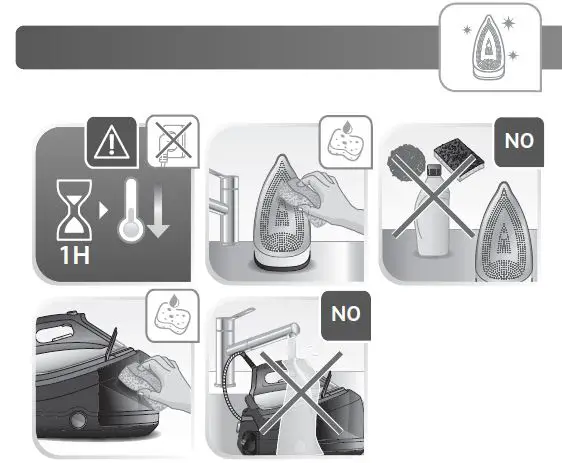 1H

NO

NO