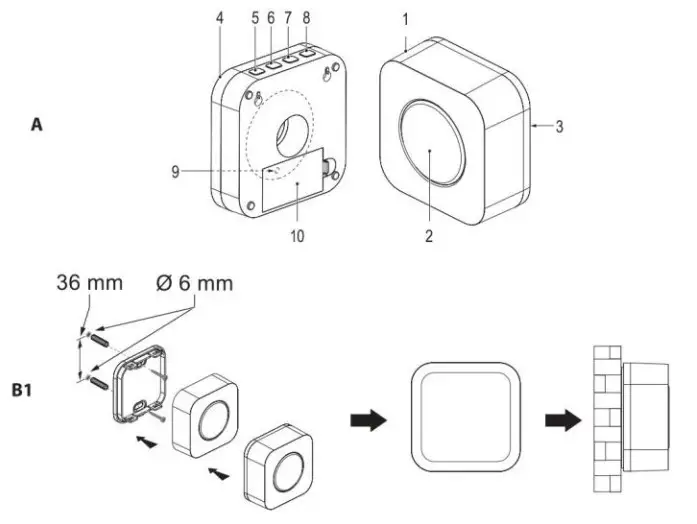 4
5
6
7
8
1
A
3
9
10
2
36 mm
Ø 6 mm
B1