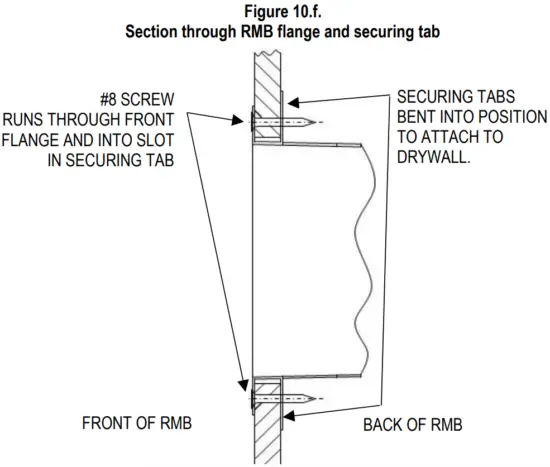 Figure 10.f.
Section through RMB flange and securing tab

#8 SCREW
RUNS THROUGH FRONT
FLANGE AND INTO SLOT
IN SECURING TAB

SECURING TABS
BENT INTO POSITION
TO ATTACH TO
DRYWALL.

FRONT OF RMB

BACK OF RMB