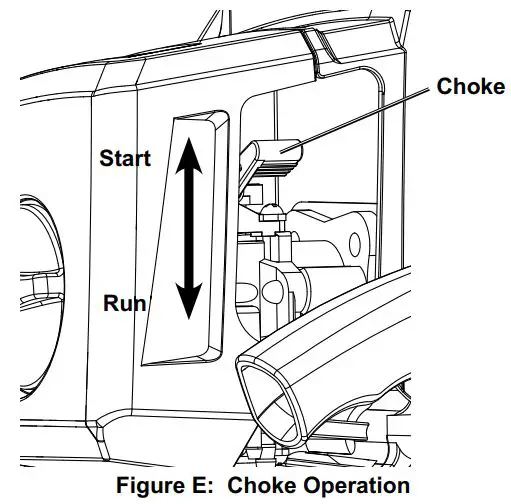 Choke

Start

Run

Figure E: Choke Operation