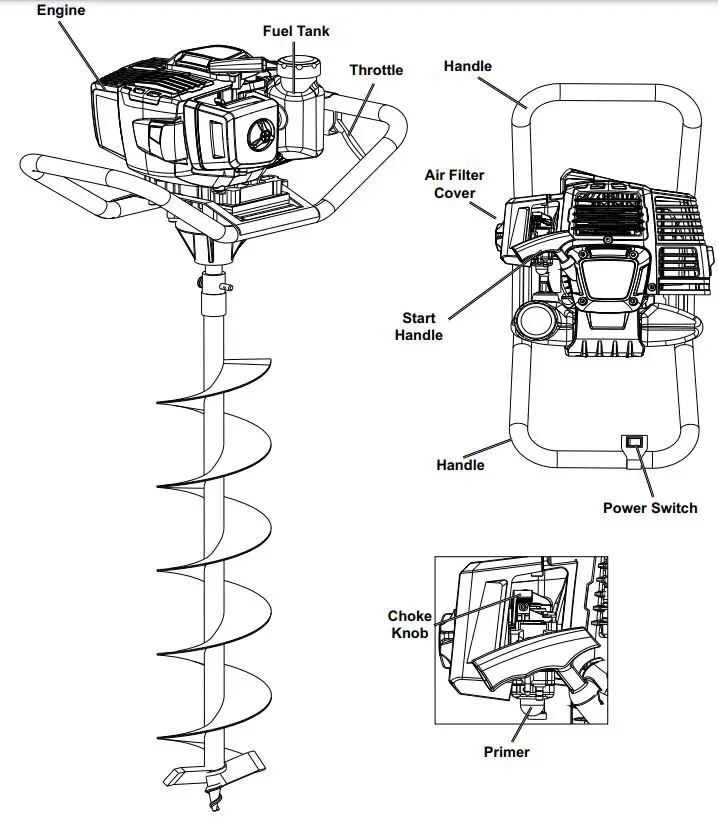 Engine

Fuel Tank

Throttle

Handle

Air Filter Cover

Start Handle

Handle

Power Switch

Choke Knob

Primer