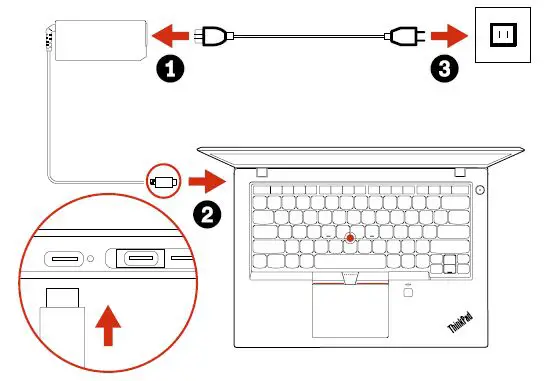 1
3
2
ThinkPad