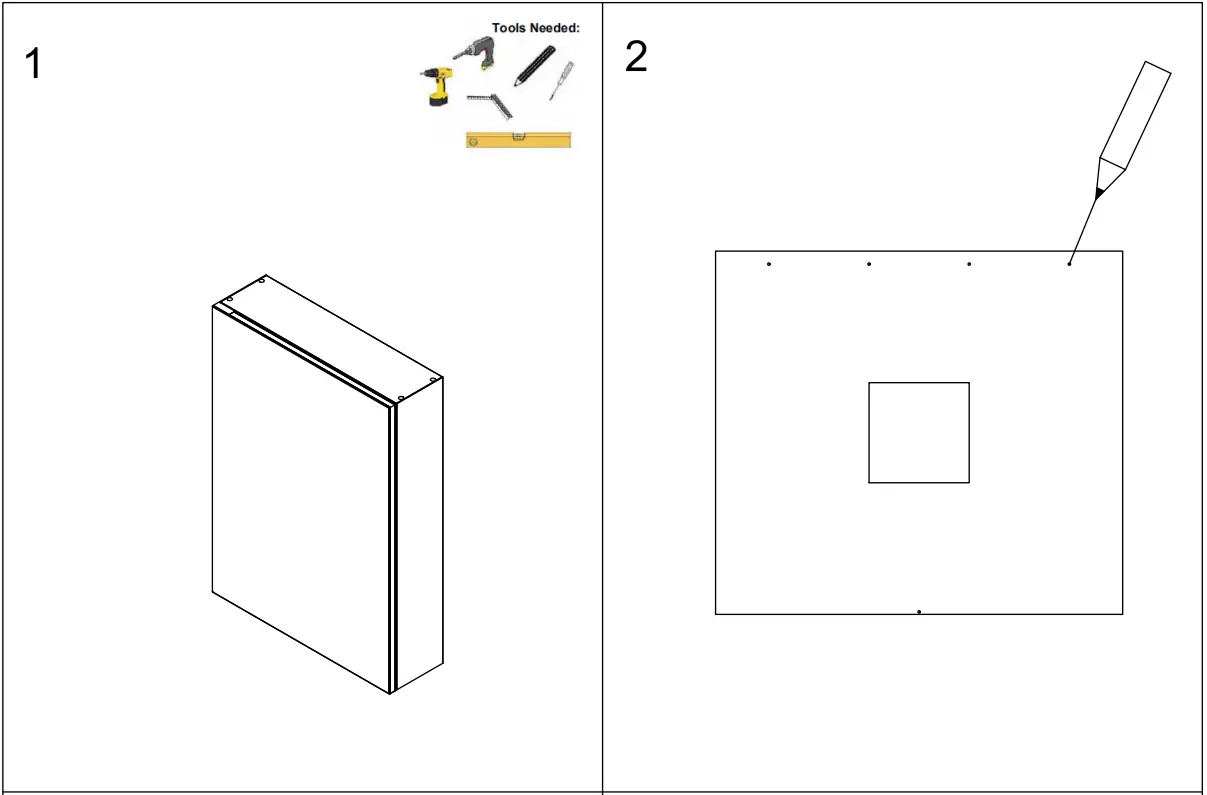 1

Tools Needed:

2