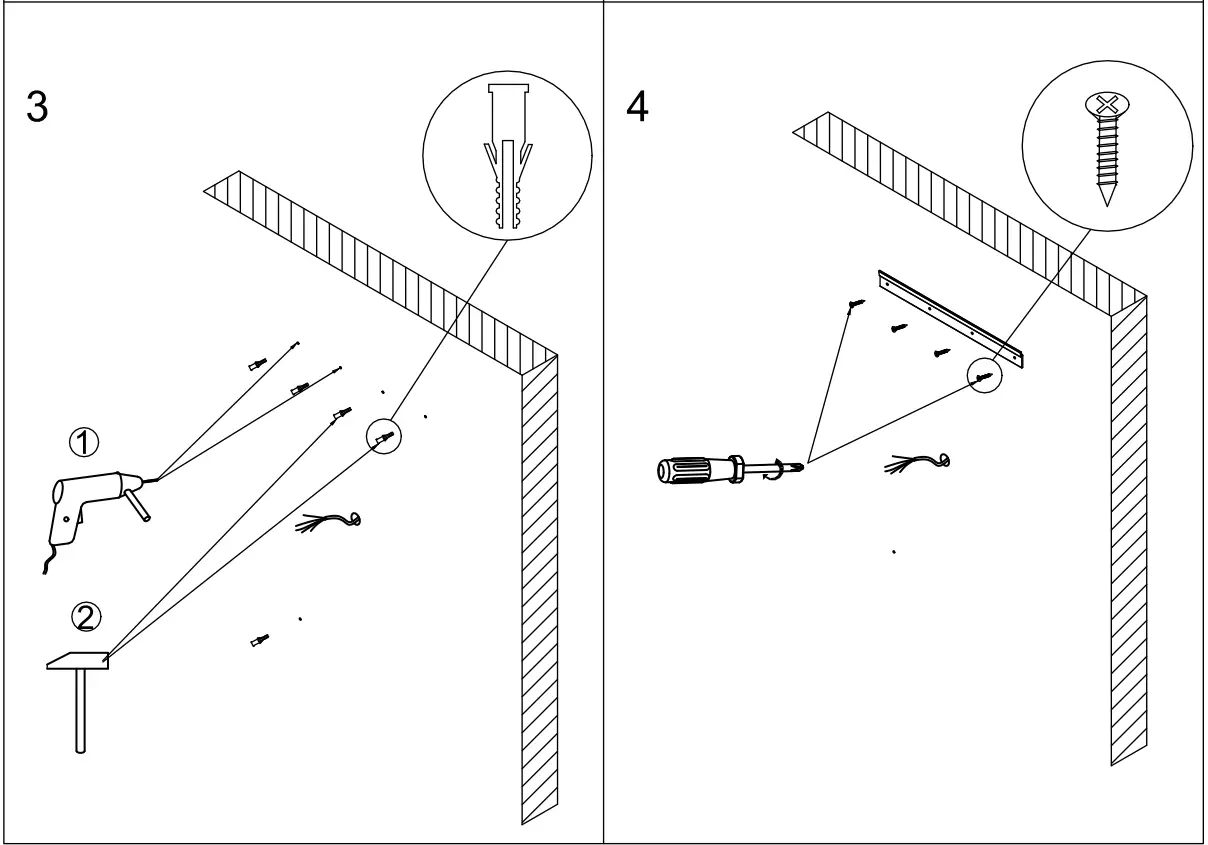 3

①

②

4