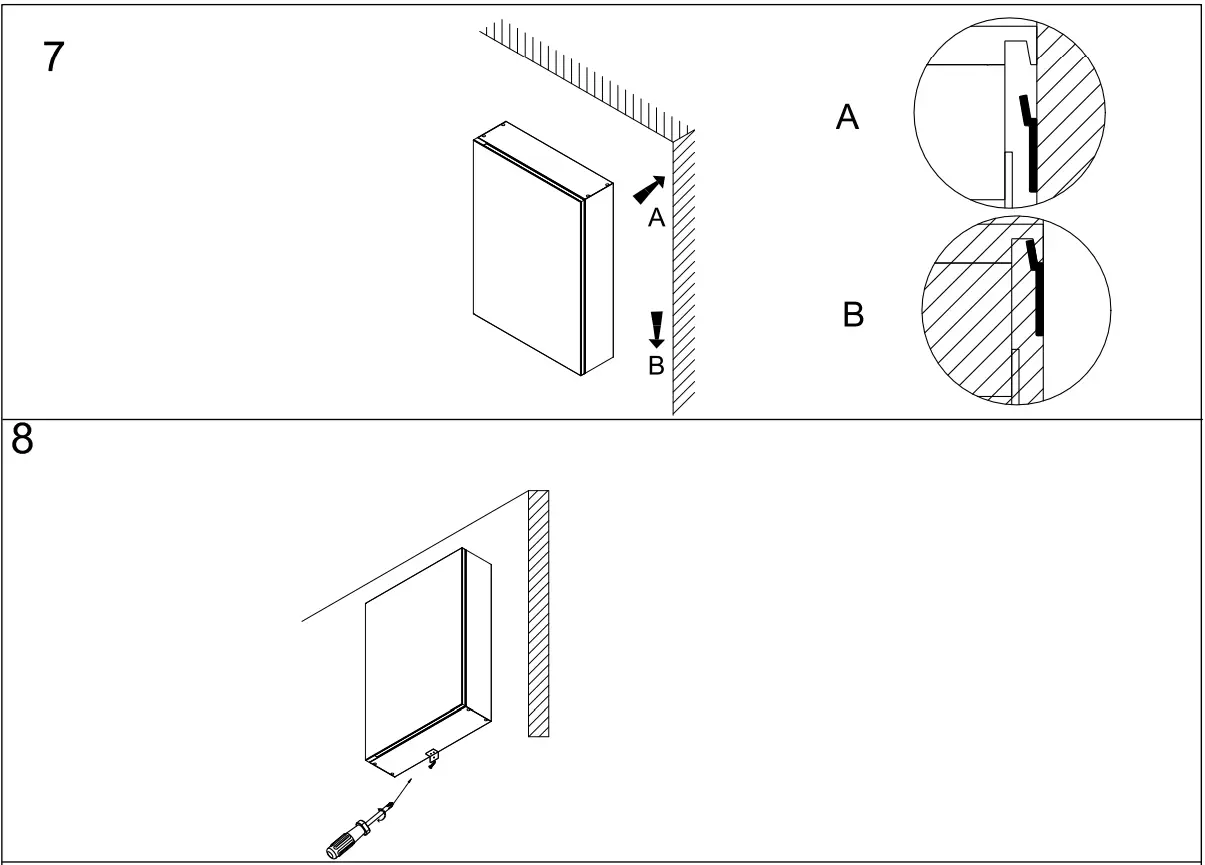 7

A

B

A

B

8