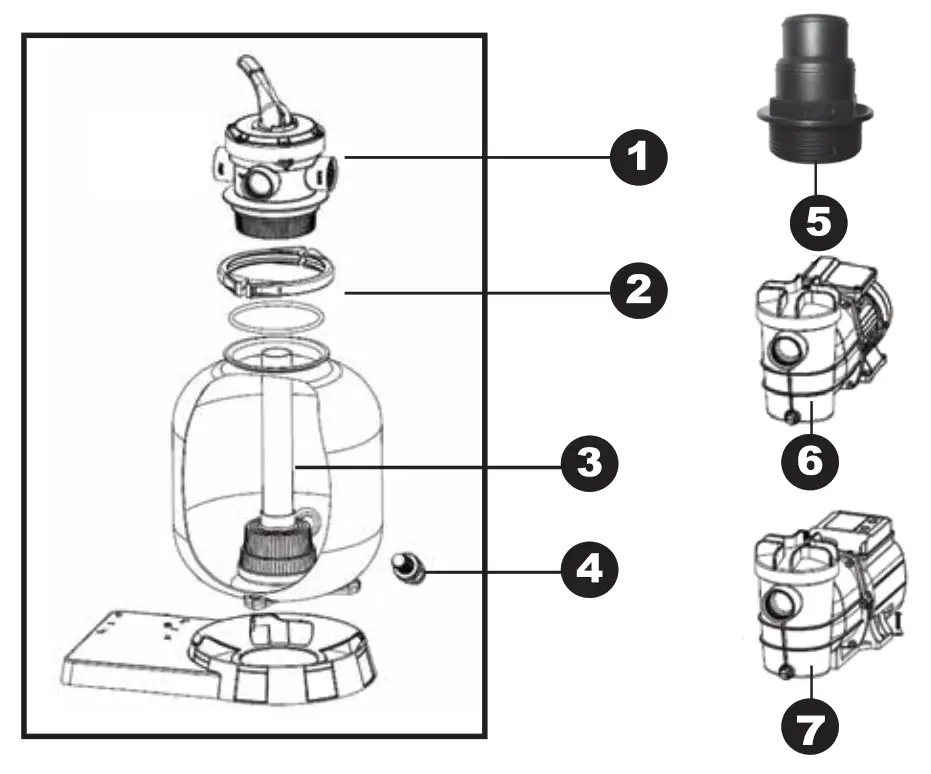 1
2
3
4
5
6
7