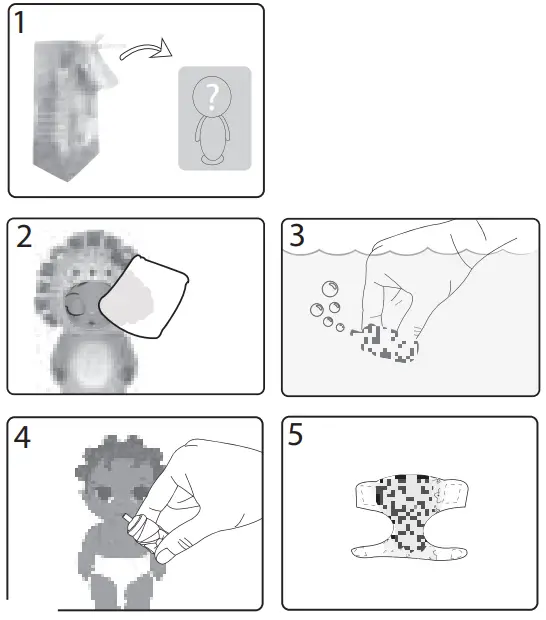 1

?

2

3

4

5