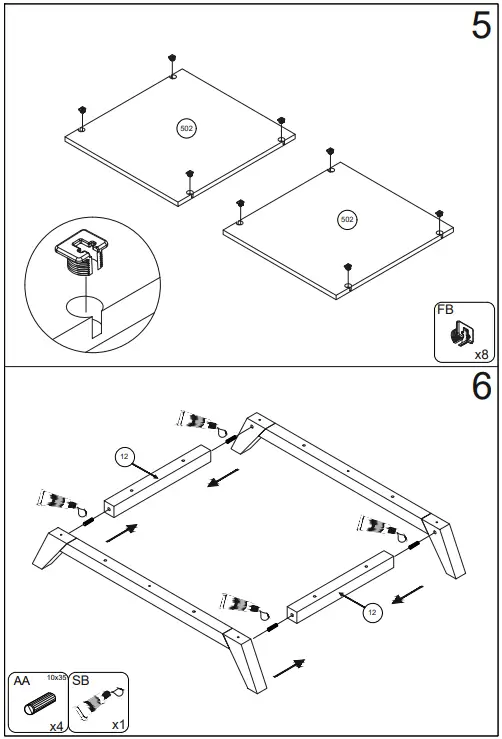 5

502

502

FB
x8

6

12

12

AA 10x35
x4

SB
x1