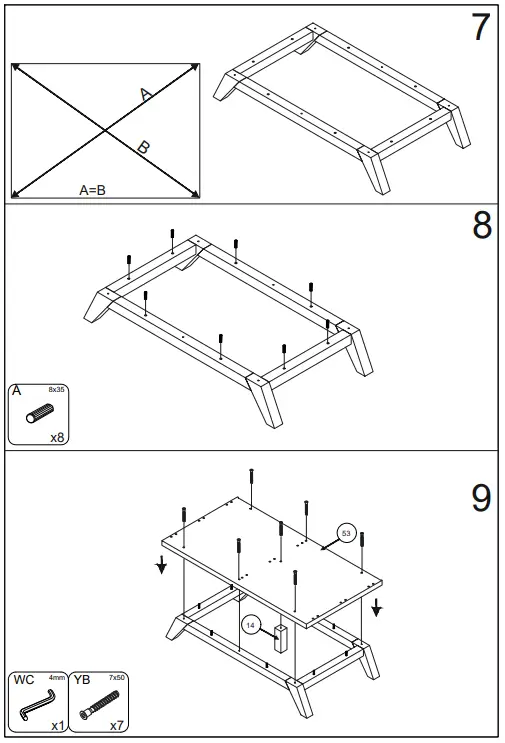 7

A

B

A=B

8

A 8x35

x8

9

53

14

WC 4mm

x1

YB 7x50

x7